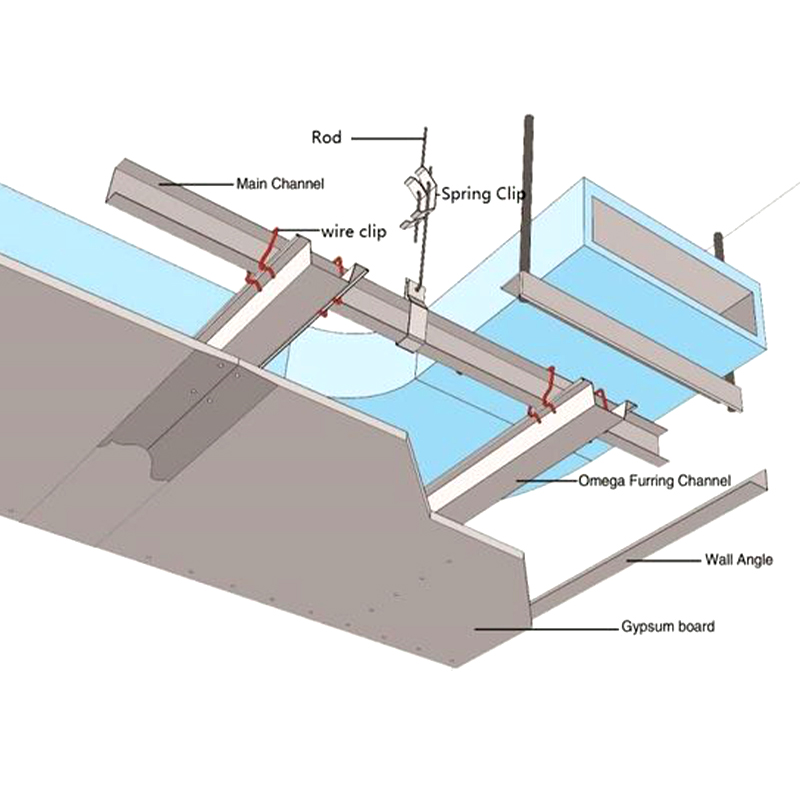 Rod
Main Channel
Spring Clip
wire clip
Omega Furring Channel
Wall Angle
Gypsum board